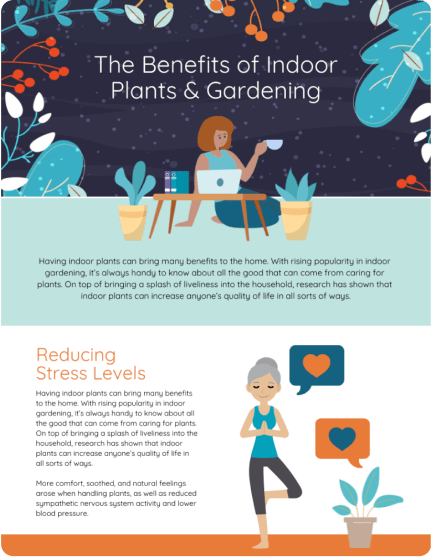 The Benefits of Indoor Plants & Gardening

Having indoor plants can bring many benefits to the home. With rising popularity in indoor gardening, it's always handy to know about all the good that can come from caring for plants. On top of bringing a splash of liveliness into the household, research has shown that indoor plants can increase anyone's quality of life in all sorts of ways.

Reducing Stress Levels

Having indoor plants can bring many benefits to the home. With rising popularity in indoor gardening, it's always handy to know about all the good that can come from caring for plants. On top of bringing a splash of liveliness into the household, research has shown that indoor plants can increase anyone's quality of life in all sorts of ways.

More comfort, soothed, and natural feelings arose when handling plants, as well as reduced sympathetic nervous system activity and lower blood pressure.